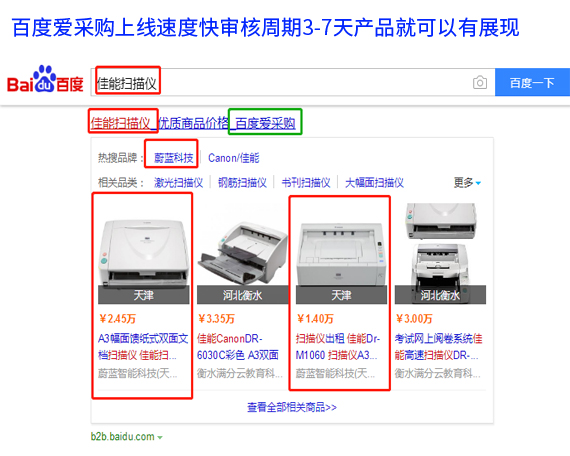 百度爱采购上线速度快审核周期3-7天产品就可以有展现

Bai du 百度

佳能扫描仪

百度一下

佳能扫描仪_优质商品价格_百度爱采购

热搜品牌： 蔚蓝科技 | Canon/佳能

相关品类： 激光扫描仪 | 钢筋扫描仪 | 书刊扫描仪 | 大幅面扫描仪 更多

天津
¥2.45万
A3幅面馈纸式双面文档扫描仪 佳能扫...
蔚蓝智能科技(天...

河北衡水
¥3.35万
佳能CanonDR-6030C彩色 A3双面
衡水满分云教育科...

天津
¥1.40万
扫描仪出租 佳能Dr-M1060 扫描仪A3...
蔚蓝智能科技(天...

河北衡水
¥3.00万
考试网上阅卷系统佳能高速扫描仪DR-...
衡水满分云教育科...

查看全部相关商品>>

b2b.baidu.com